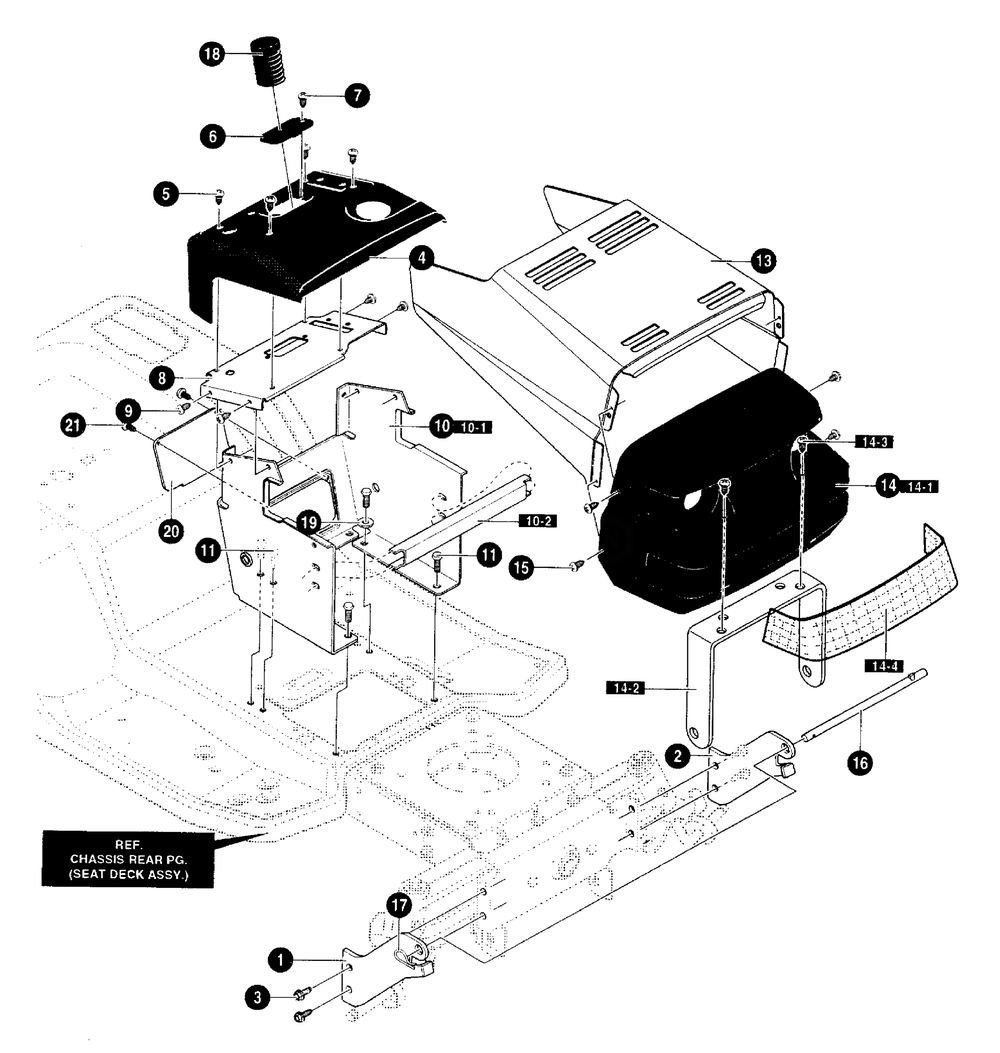 18
7
6
5
4
13
8
9
21
10 10-1
14-3
14 14-1
20
19
10-2
11
11
15
14-4
14-2
2
16
REF. CHASSIS REAR PG. (SEAT DECK ASSY.)
17
1
3